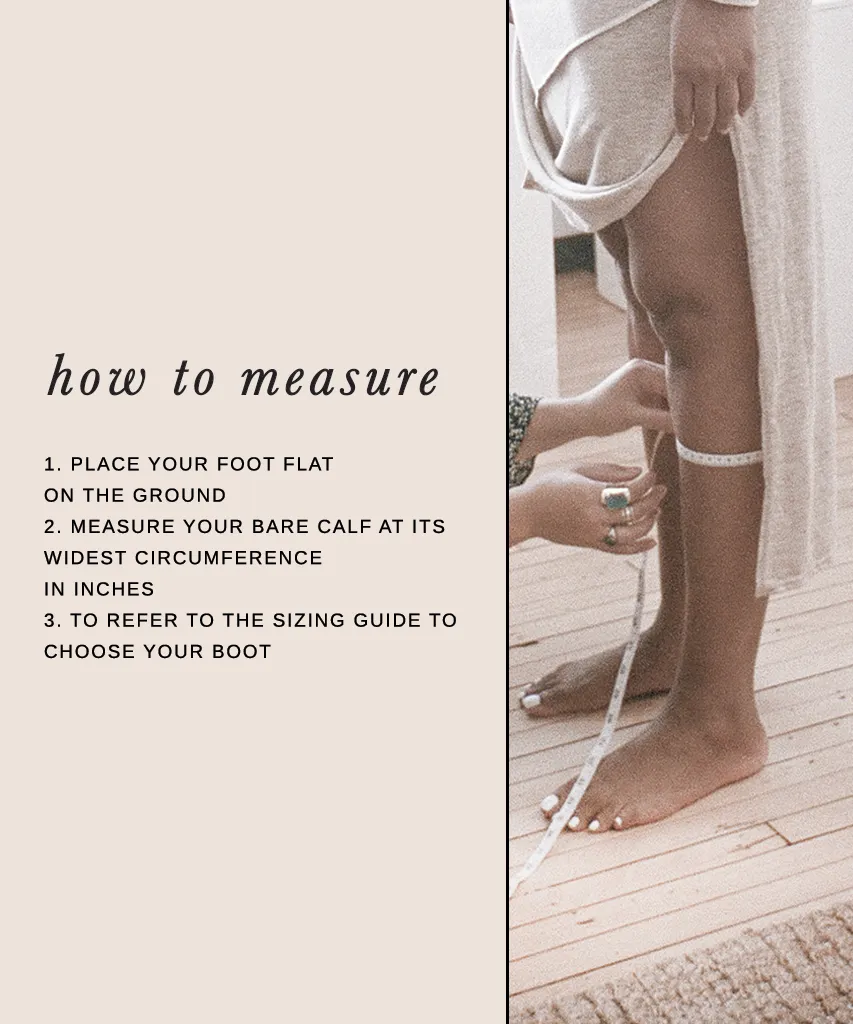 how to measure

1. PLACE YOUR FOOT FLAT ON THE GROUND
2. MEASURE YOUR BARE CALF AT ITS WIDEST CIRCUMFERENCE IN INCHES
3. TO REFER TO THE SIZING GUIDE TO CHOOSE YOUR BOOT